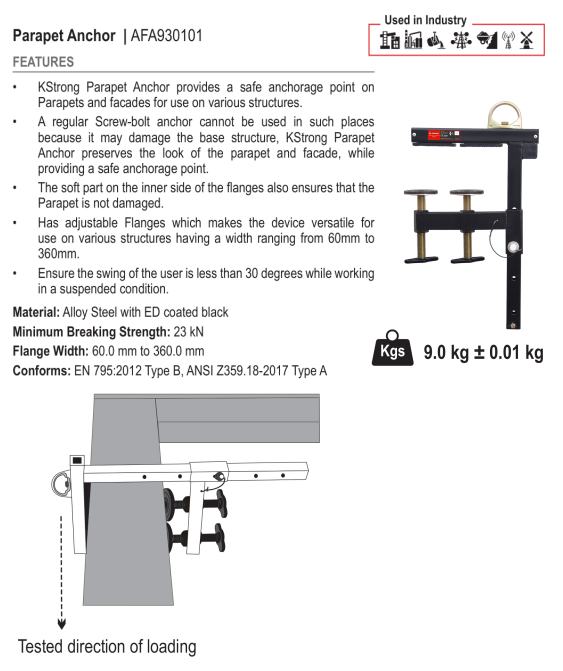 Parapet Anchor | AFA930101

Used in Industry

FEATURES

• KStrong Parapet Anchor provides a safe anchorage point on Parapets and facades for use on various structures.

• A regular Screw-bolt anchor cannot be used in such places because it may damage the base structure, KStrong Parapet Anchor preserves the look of the parapet and facade, while providing a safe anchorage point.

• The soft part on the inner side of the flanges also ensures that the Parapet is not damaged.

• Has adjustable Flanges which makes the device versatile for use on various structures having a width ranging from 60mm to 360mm.

• Ensure the swing of the user is less than 30 degrees while working in a suspended condition.

Material: Alloy Steel with ED coated black

Minimum Breaking Strength: 23 kN

Flange Width: 60.0 mm to 360.0 mm

Conforms: EN 795:2012 Type B, ANSI Z359.18-2017 Type A

Kgs 9.0 kg ± 0.01 kg

Tested direction of loading