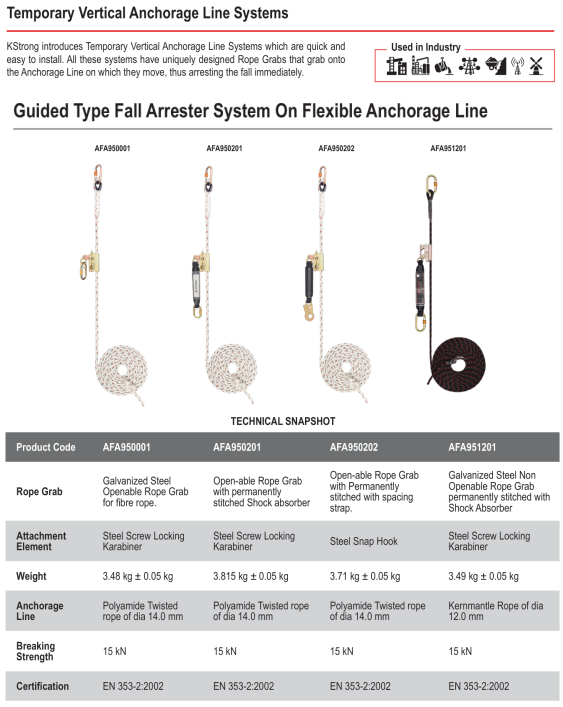 Temporary Vertical Anchorage Line Systems

KStrong introduces Temporary Vertical Anchorage Line Systems which are quick and easy to install. All these systems have uniquely designed Rope Grabs that grab onto the Anchorage Line on which they move, thus arresting the fall immediately.

Used in Industry

Guided Type Fall Arrester System On Flexible Anchorage Line

AFA950001

AFA950201

AFA950202

AFA951201

TECHNICAL SNAPSHOT

| Product Code | AFA950001 | AFA950201 | AFA950202 | AFA951201 |
|---|---|---|---|---|
| Rope Grab | Galvanized Steel Openable Rope Grab for fibre rope. | Open-able Rope Grab with permanently stitched Shock absorber | Open-able Rope Grab with Permanently stitched with spacing strap. | Galvanized Steel Non Openable Rope Grab permanently stitched with Shock Absorber |
| Attachment Element | Steel Screw Locking Karabiner | Steel Screw Locking Karabiner | Steel Snap Hook | Steel Screw Locking Karabiner |
| Weight | 3.48 kg ± 0.05 kg | 3.815 kg ± 0.05 kg | 3.71 kg ± 0.05 kg | 3.49 kg ± 0.05 kg |
| Anchorage Line | Polyamide Twisted rope of dia 14.0 mm | Polyamide Twisted rope of dia 14.0 mm | Polyamide Twisted rope of dia 14.0 mm | Kernmantle Rope of dia 12.0 mm |
| Breaking Strength | 15 kN | 15 kN | 15 kN | 15 kN |
| Certification | EN 353-2:2002 | EN 353-2:2002 | EN 353-2:2002 | EN 353-2:2002 |